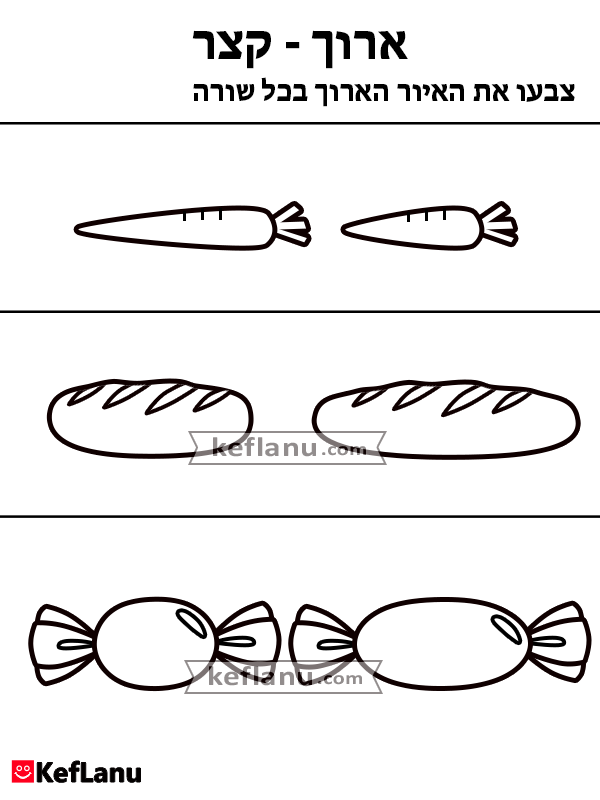 ארוך - קצר

צבעו את האיור הארוך בכל שורה

keflanu.com

keflanu.com

KefLanu