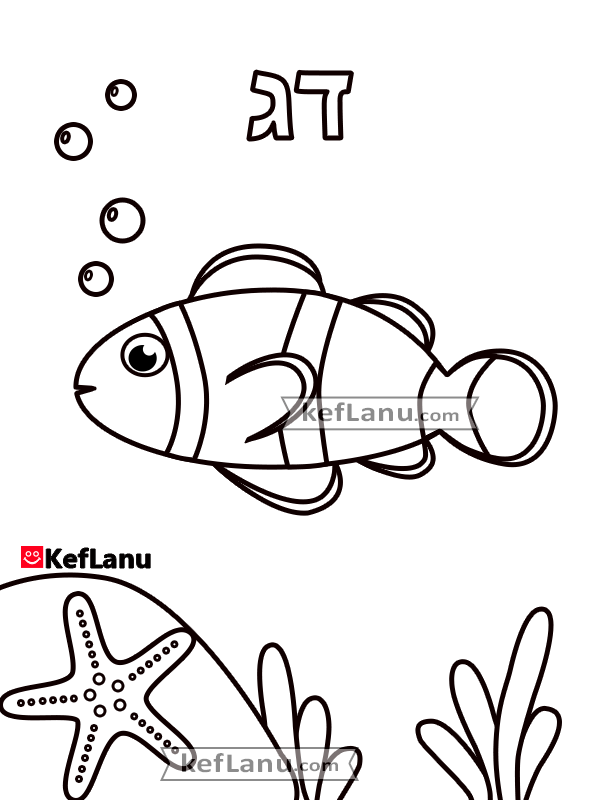 דג

kefLanu.com

KefLanu

kefLanu.com